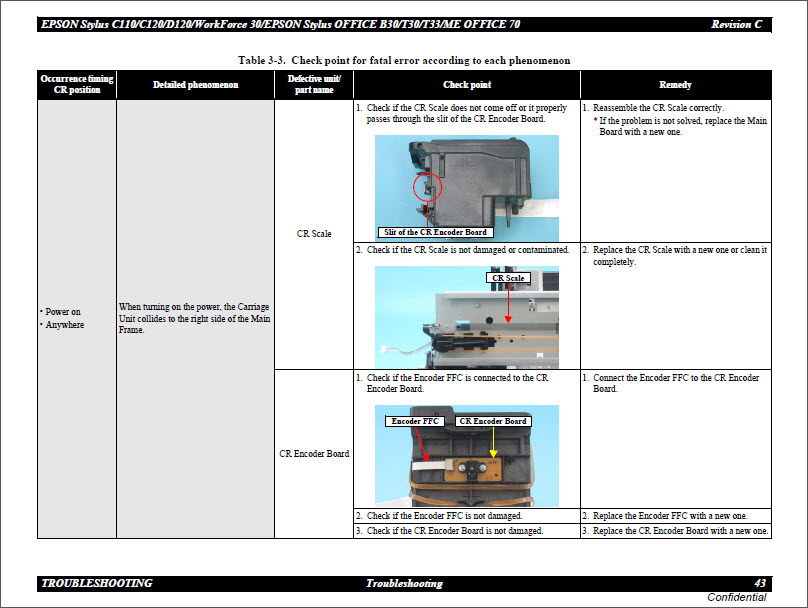 EPSON Stylus C110/C120/D120/WorkForce 30/EPSON Stylus OFFICE B30/T30/T33/ME OFFICE 70 Revision C

Table 3-3. Check point for fatal error according to each phenomenon

| Occurrence timing CR position | Detailed phenomenon | Defective unit/ part name | Check point | Remedy |
|---|---|---|---|---|
| • Power on • Anywhere | When turning on the power, the Carriage Unit collides to the right side of the Main Frame. | CR Scale | 1. Check if the CR Scale does not come off or it properly passes through the slit of the CR Encoder Board. Slit of the CR Encoder Board | 1. Reassemble the CR Scale correctly. * If the problem is not solved, replace the Main Board with a new one. |
| | | | 2. Check if the CR Scale is not damaged or contaminated. CR Scale | 2. Replace the CR Scale with a new one or clean it completely. |
| | | CR Encoder Board | 1. Check if the Encoder FFC is connected to the CR Encoder Board. Encoder FFC CR Encoder Board | 1. Connect the Encoder FFC to the CR Encoder Board. |
| | | | 2. Check if the Encoder FFC is not damaged. | 2. Replace the Encoder FFC with a new one. |
| | | | 3. Check if the CR Encoder Board is not damaged. | 3. Replace the CR Encoder Board with a new one. |

TROUBLESHOOTING Troubleshooting 43
Confidential